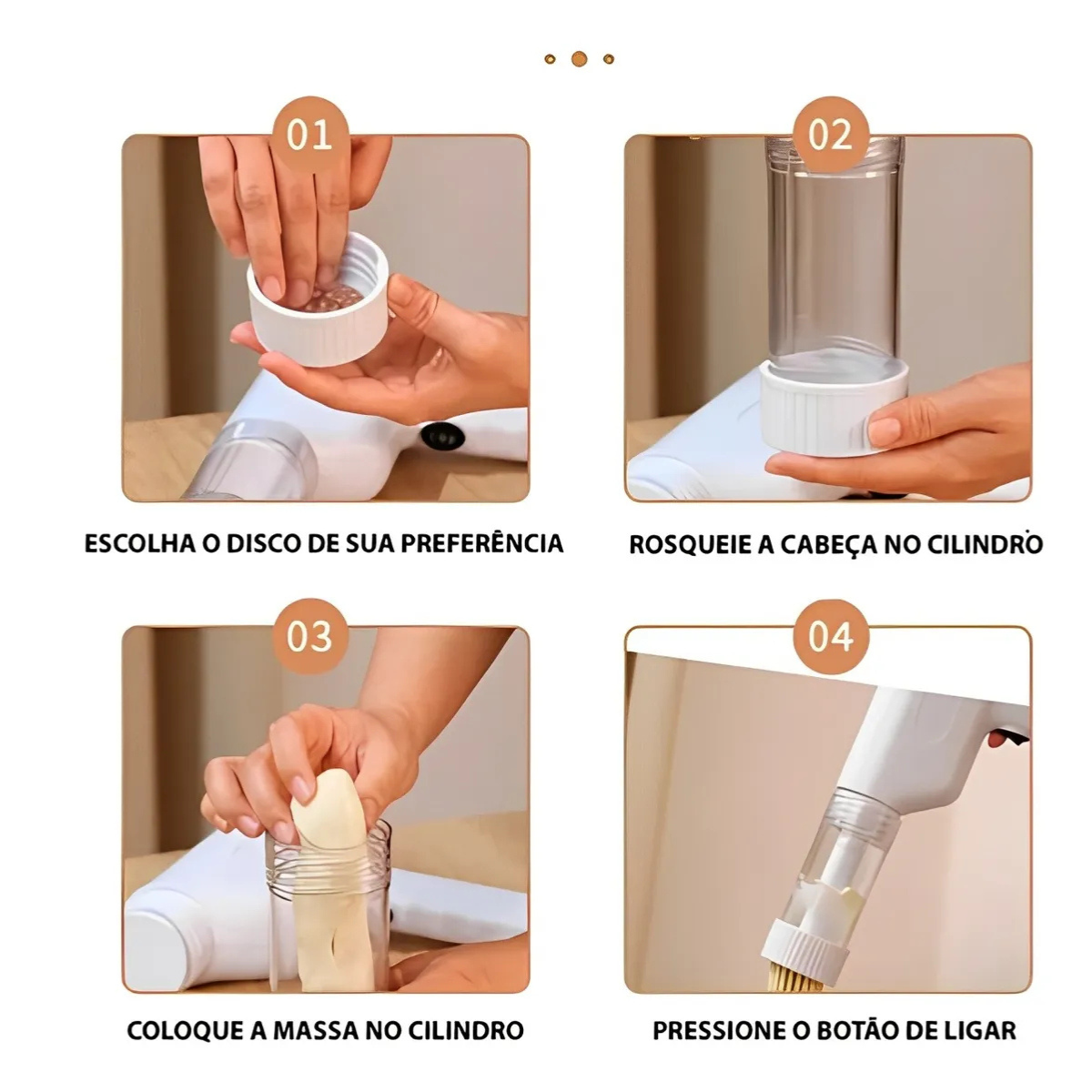 01

ESCOLHA O DISCO DE SUA PREFERÊNCIA

02

ROSQUEIE A CABEÇA NO CILINDRO

03

COLOQUE A MASSA NO CILINDRO

04

PRESSIONE O BOTÃO DE LIGAR