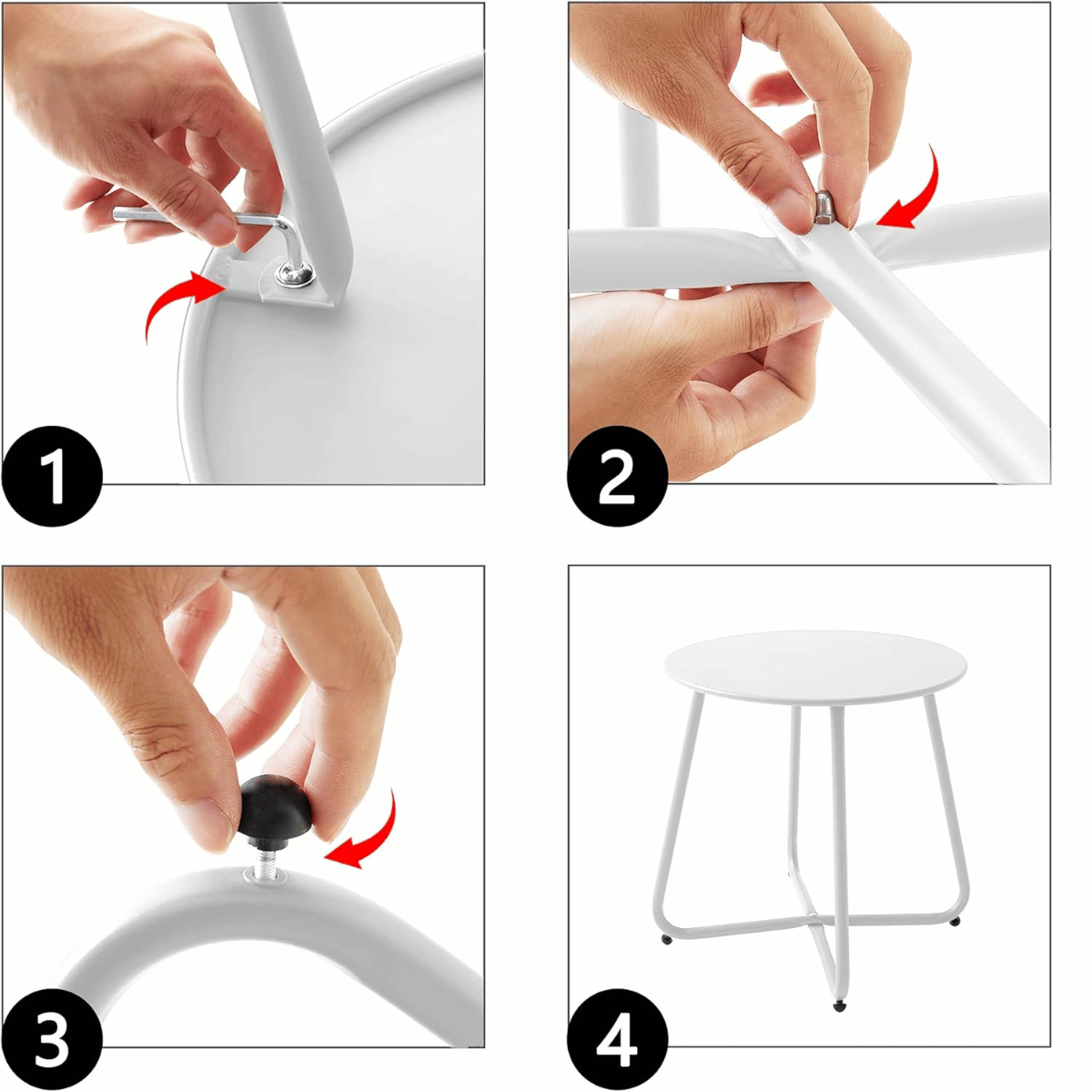 1

2

3

4