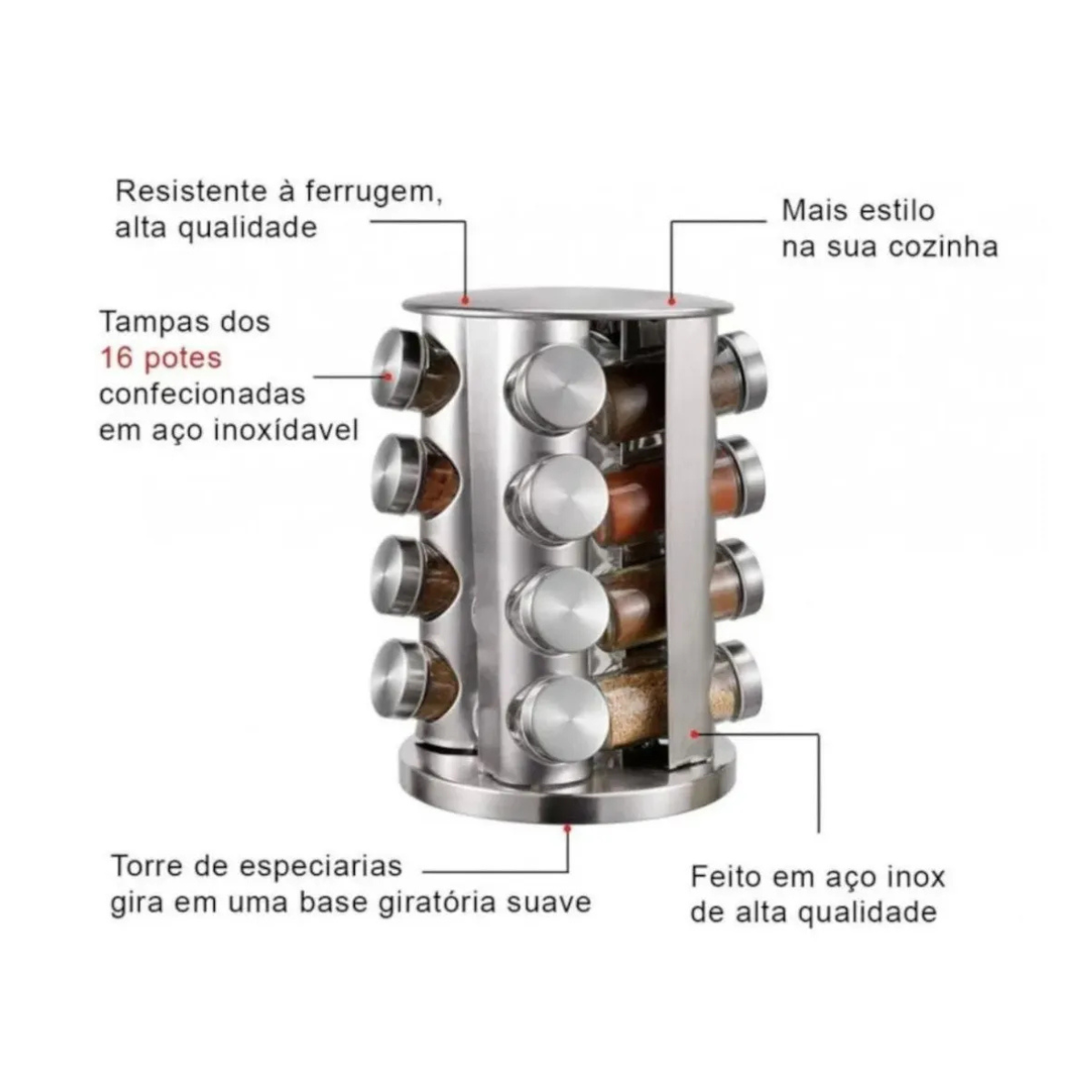 Resistente à ferrugem, alta qualidade

Mais estilo na sua cozinha

Tampas dos 16 potes confecionadas em aço inoxídavel

Torre de especiarias gira em uma base giratória suave

Feito em aço inox de alta qualidade