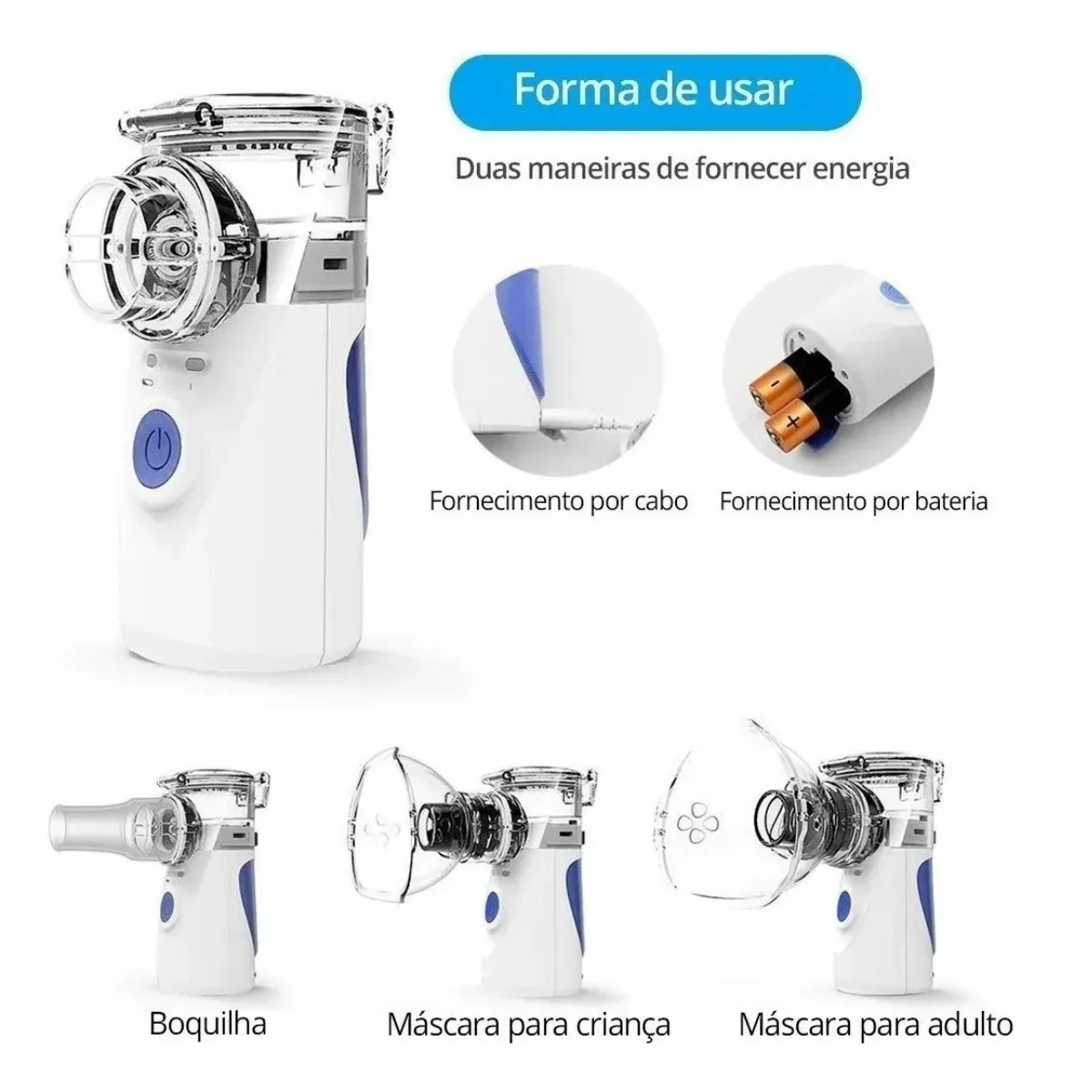 Forma de usar

Duas maneiras de fornecer energia

Fornecimento por cabo

Fornecimento por bateria

Boquilha

Máscara para criança

Máscara para adulto