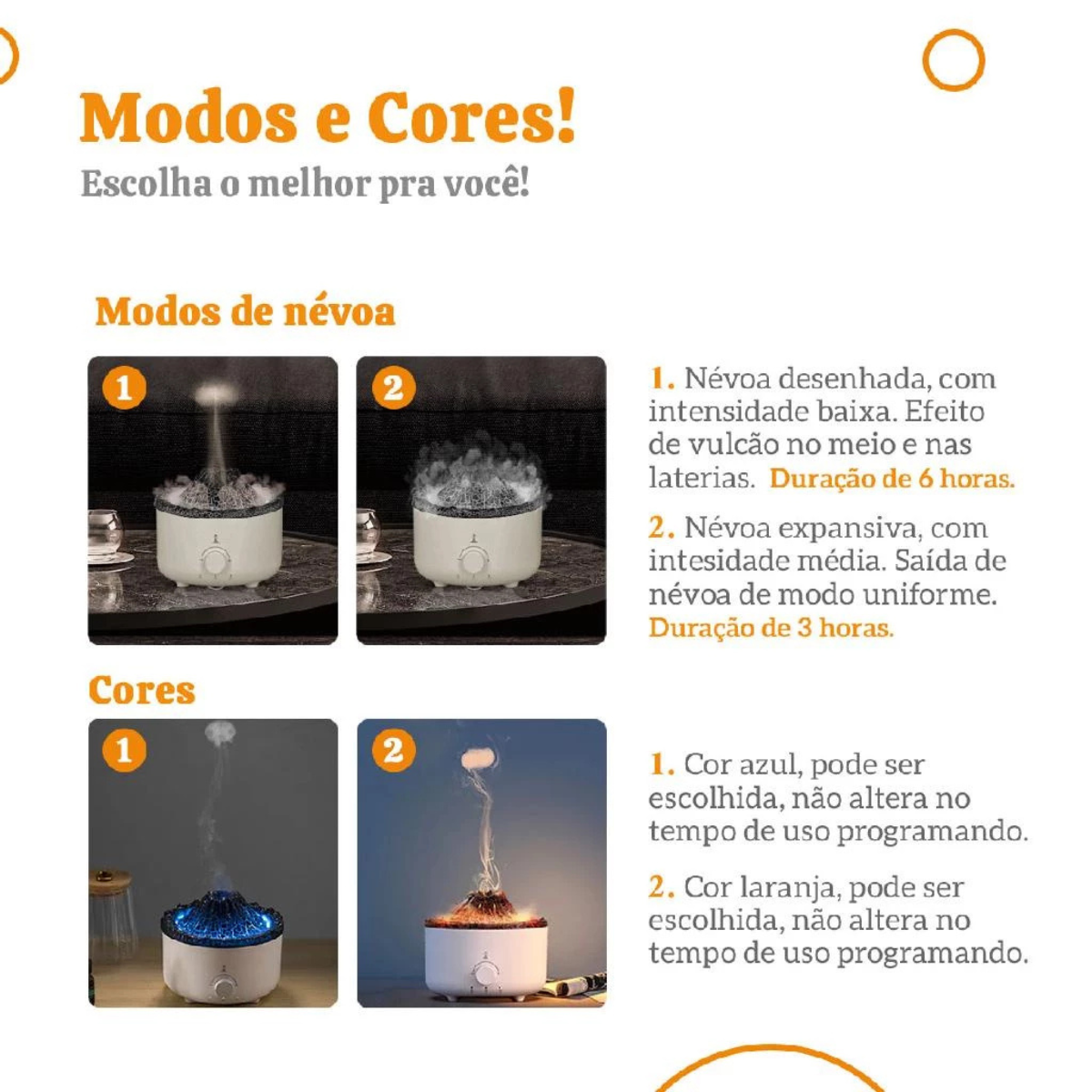 Modos e Cores!
Escolha o melhor pra você!

Modos de névoa

1

2

1. Névoa desenhada, com intensidade baixa. Efeito de vulcão no meio e nas laterias. Duração de 6 horas.

2. Névoa expansiva, com intesidade média. Saída de névoa de modo uniforme. Duração de 3 horas.

Cores

1

2

1. Cor azul, pode ser escolhida, não altera no tempo de uso programando.

2. Cor laranja, pode ser escolhida, não altera no tempo de uso programando.