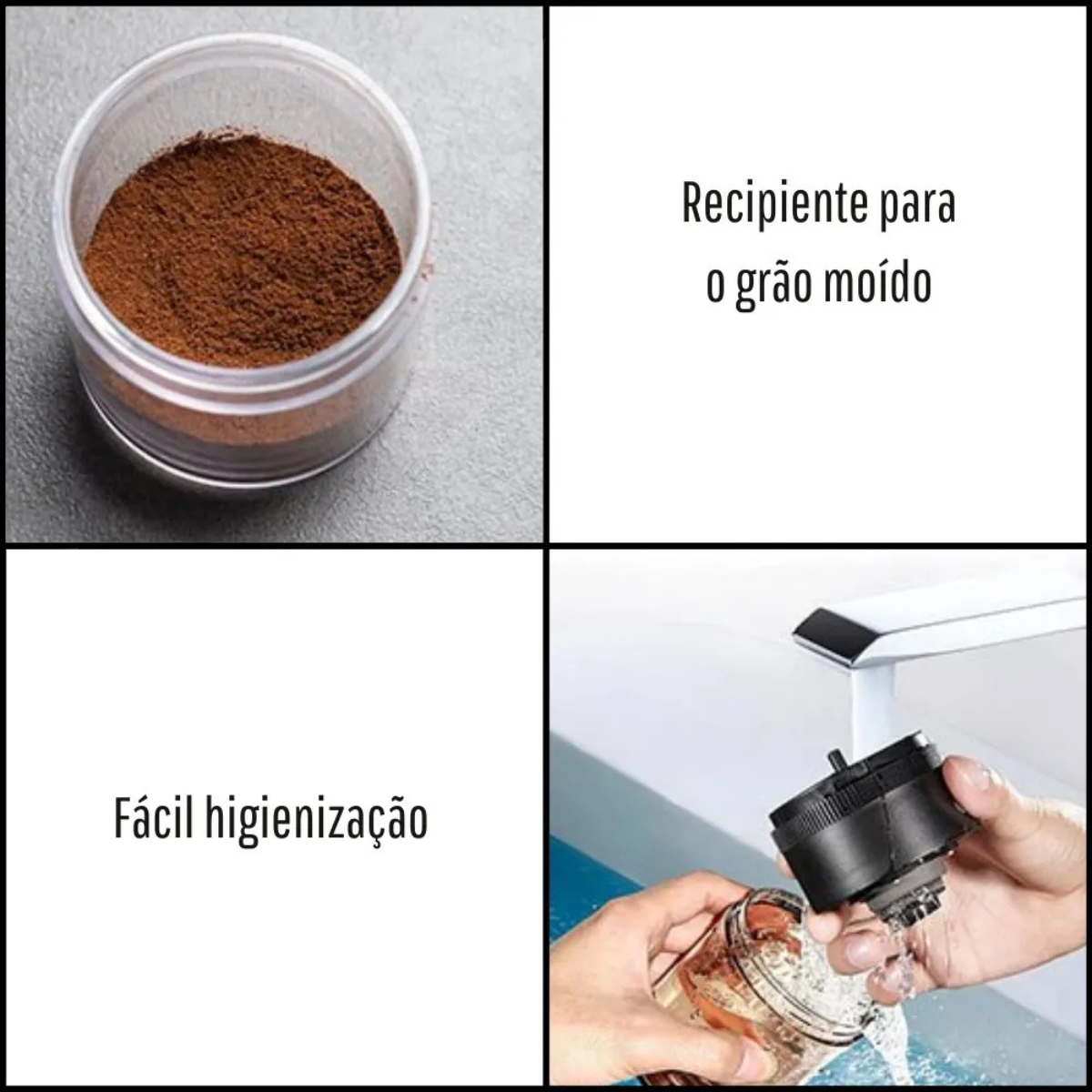 Recipiente para o grão moído

Fácil higienização