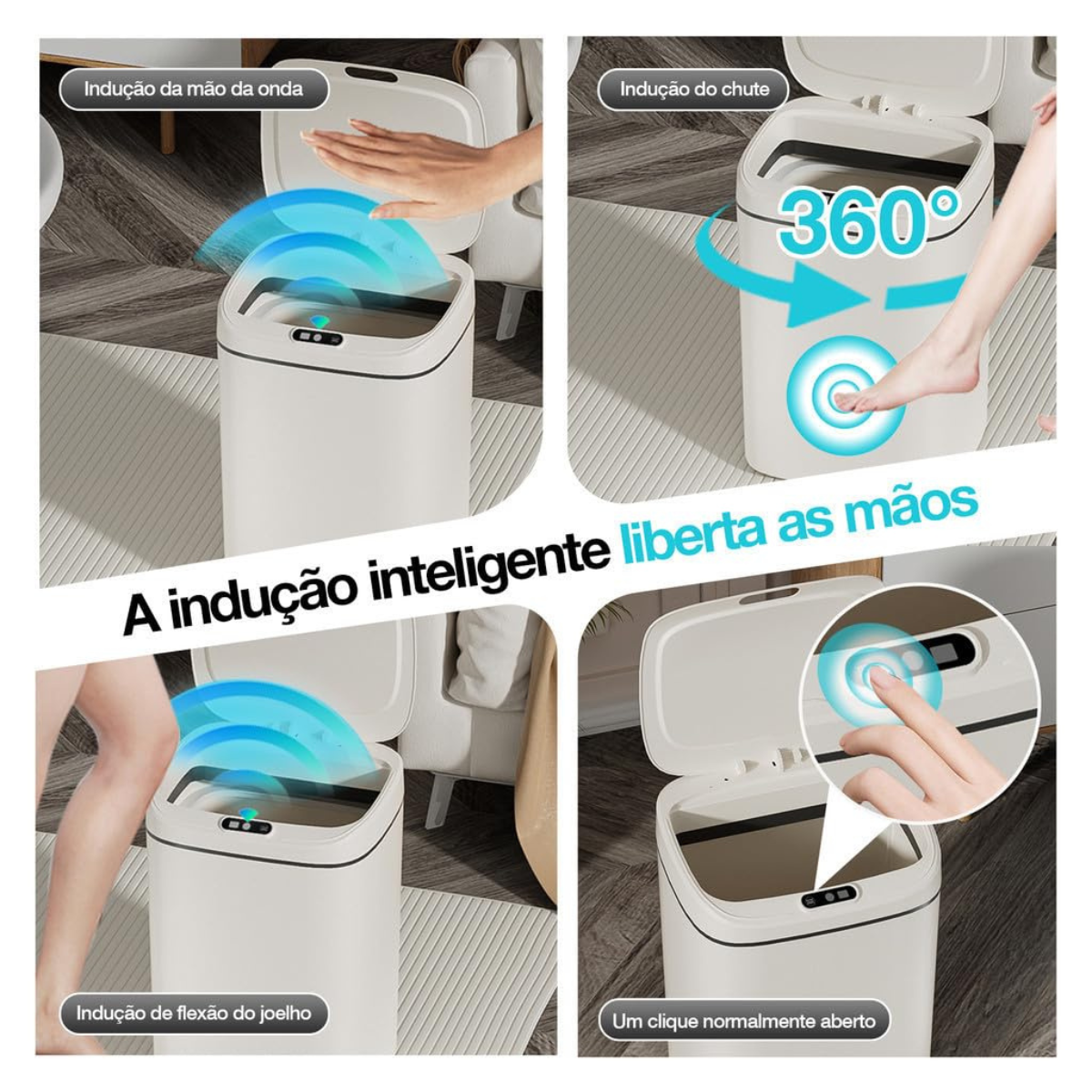 Indução da mão da onda

Indução do chute

360°

A indução inteligente liberta as mãos

Indução de flexão do joelho

Um clique normalmente aberto