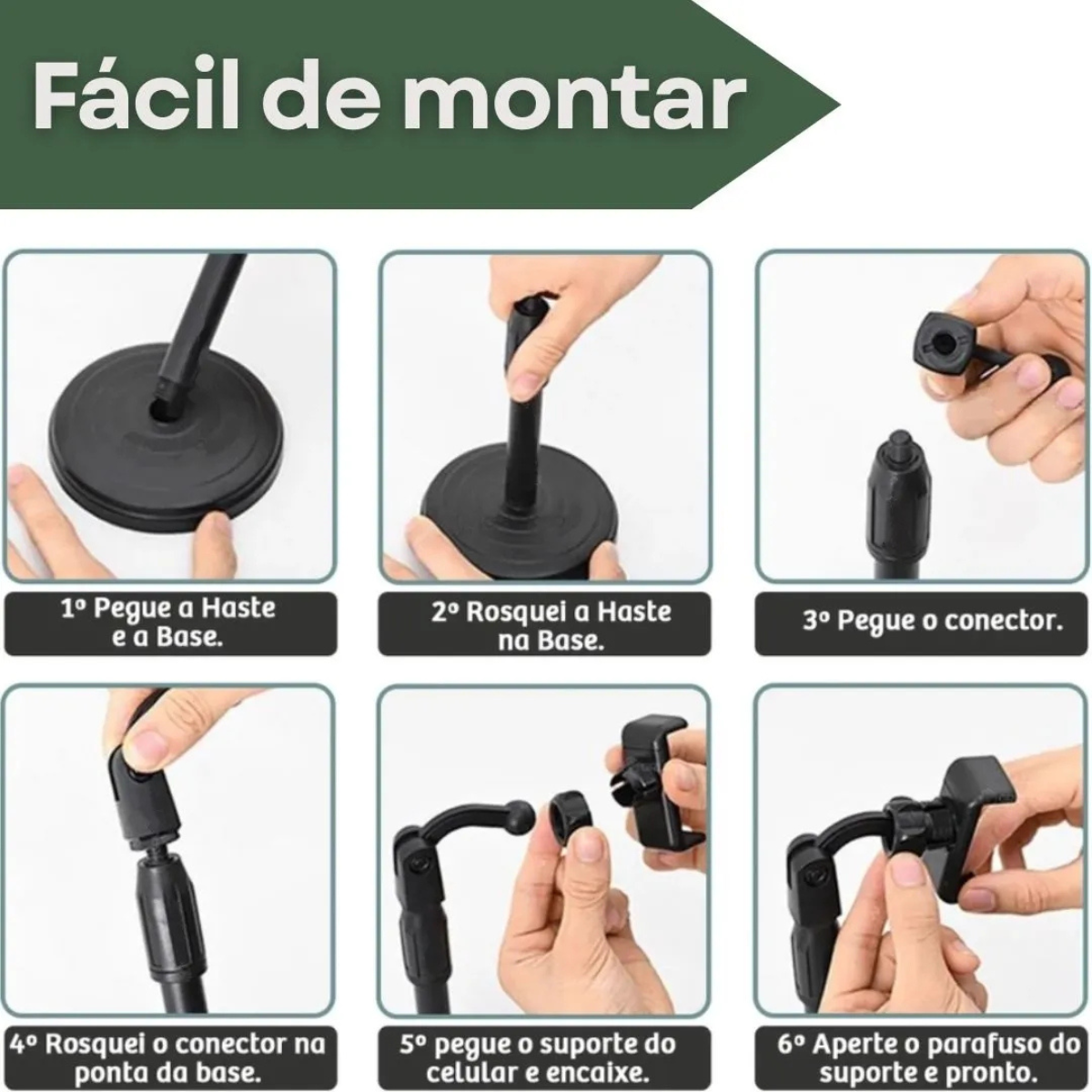 Fácil de montar

1º Pegue a Haste e a Base.

2º Rosquei a Haste na Base.

3º Pegue o conector.

4º Rosquei o conector na ponta da base.

5º pegue o suporte do celular e encaixe.

6º Aperte o parafuso do suporte e pronto.